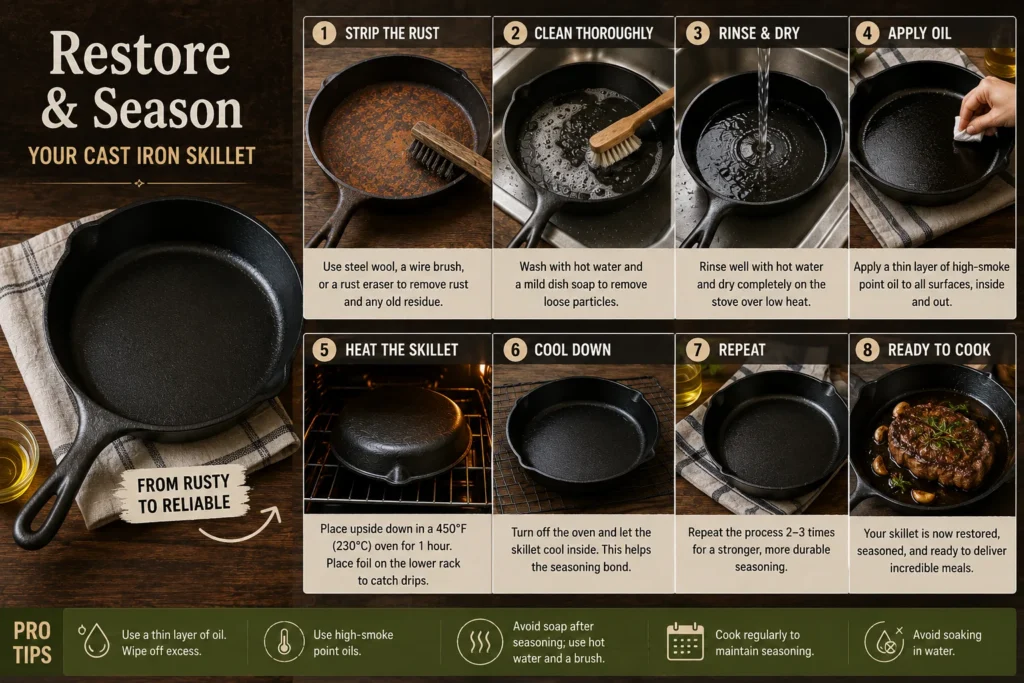 Restore & Season
YOUR CAST IRON SKILLET

FROM RUSTY TO RELIABLE

1 STRIP THE RUST
Use steel wool, a wire brush, or a rust eraser to remove rust and any old residue.

2 CLEAN THOROUGHLY
Wash with hot water and a mild dish soap to remove loose particles.

3 RINSE & DRY
Rinse well with hot water and dry completely on the stove over low heat.

4 APPLY OIL
Apply a thin layer of high-smoke point oil to all surfaces, inside and out.

5 HEAT THE SKILLET
Place upside down in a 450°F (230°C) oven for 1 hour. Place foil on the lower rack to catch drips.

6 COOL DOWN
Turn off the oven and let the skillet cool inside. This helps the seasoning bond.

7 REPEAT
Repeat the process 2–3 times for a stronger, more durable seasoning.

8 READY TO COOK
Your skillet is now restored, seasoned, and ready to deliver incredible meals.

PRO TIPS
Use a thin layer of oil. Wipe off excess.
Use high-smoke point oils.
Avoid soap after seasoning; use hot water and a brush.
Cook regularly to maintain seasoning.
Avoid soaking in water.